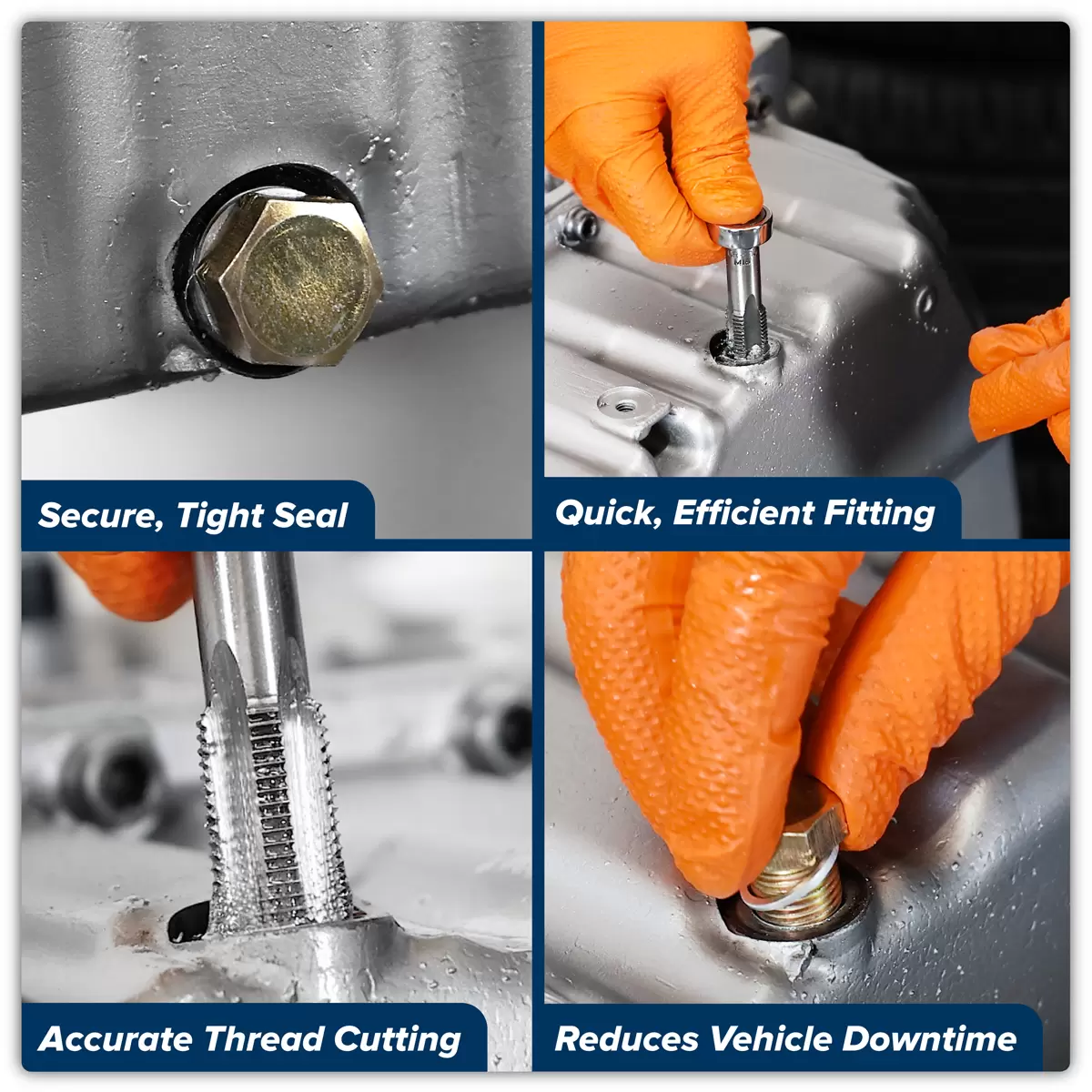 Secure, Tight Seal

Quick, Efficient Fitting

Accurate Thread Cutting

Reduces Vehicle Downtime